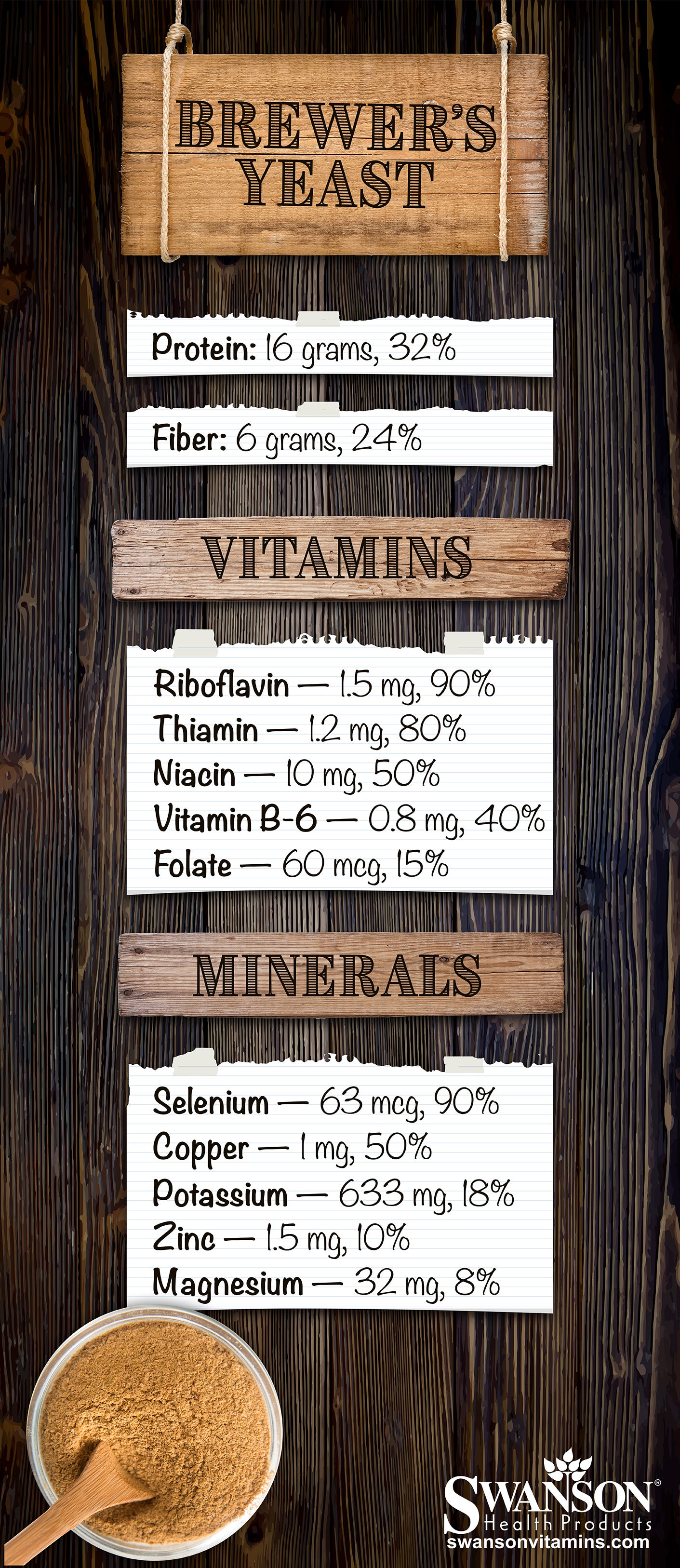 BREWER'S YEAST

Protein: 16 grams, 32%

Fiber: 6 grams, 24%

VITAMINS

Riboflavin — 1.5 mg, 90%
Thiamin — 1.2 mg, 80%
Niacin — 10 mg, 50%
Vitamin B-6 — 0.8 mg, 40%
Folate — 60 mcg, 15%

MINERALS

Selenium — 63 mcg, 90%
Copper — 1 mg, 50%
Potassium — 633 mg, 18%
Zinc — 1.5 mg, 10%
Magnesium — 32 mg, 8%

SWANSON®
Health Products
swansonvitamins.com