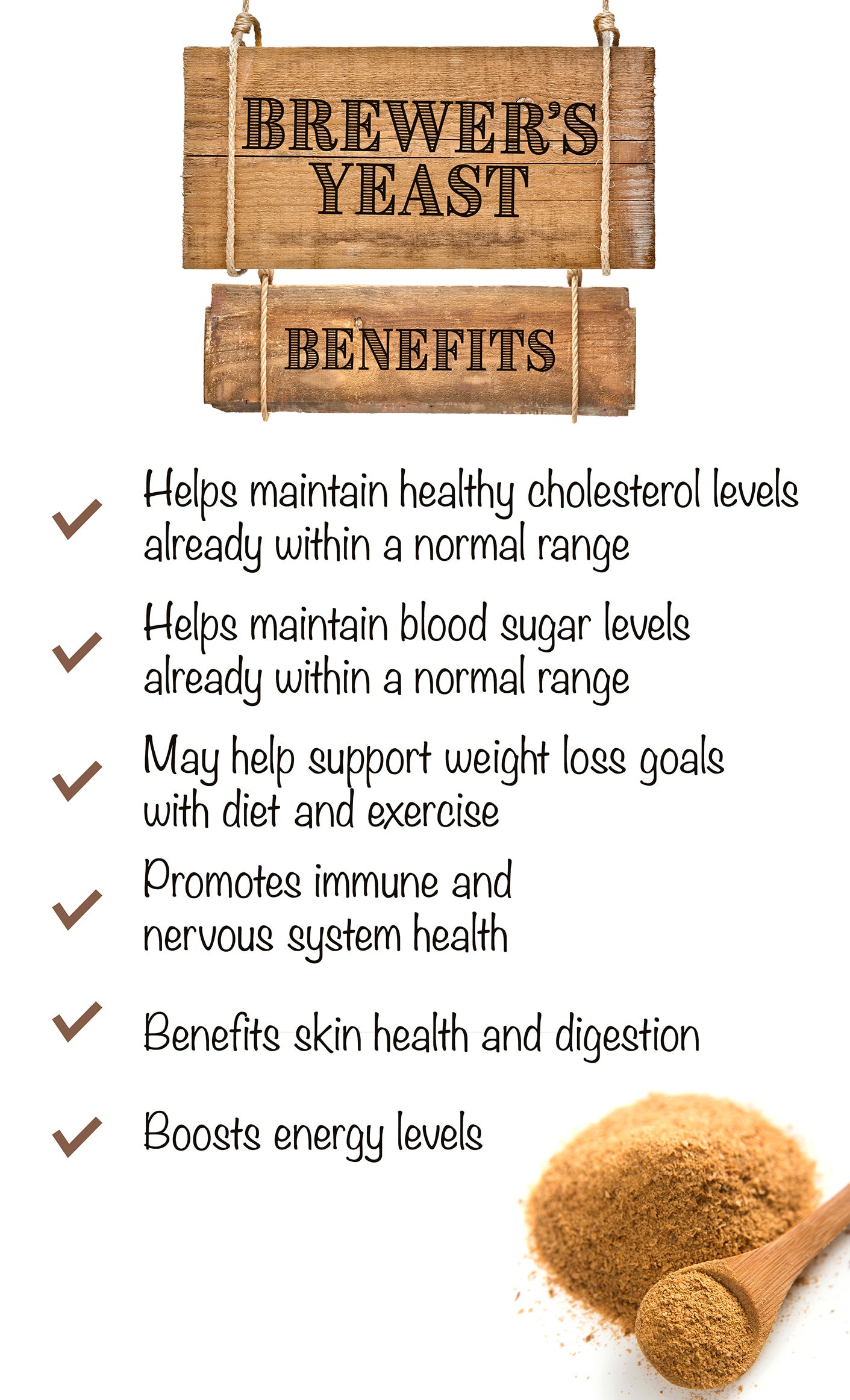 BREWER'S YEAST

BENEFITS

Helps maintain healthy cholesterol levels already within a normal range

Helps maintain blood sugar levels already within a normal range

May help support weight loss goals with diet and exercise

Promotes immune and nervous system health

Benefits skin health and digestion

Boosts energy levels